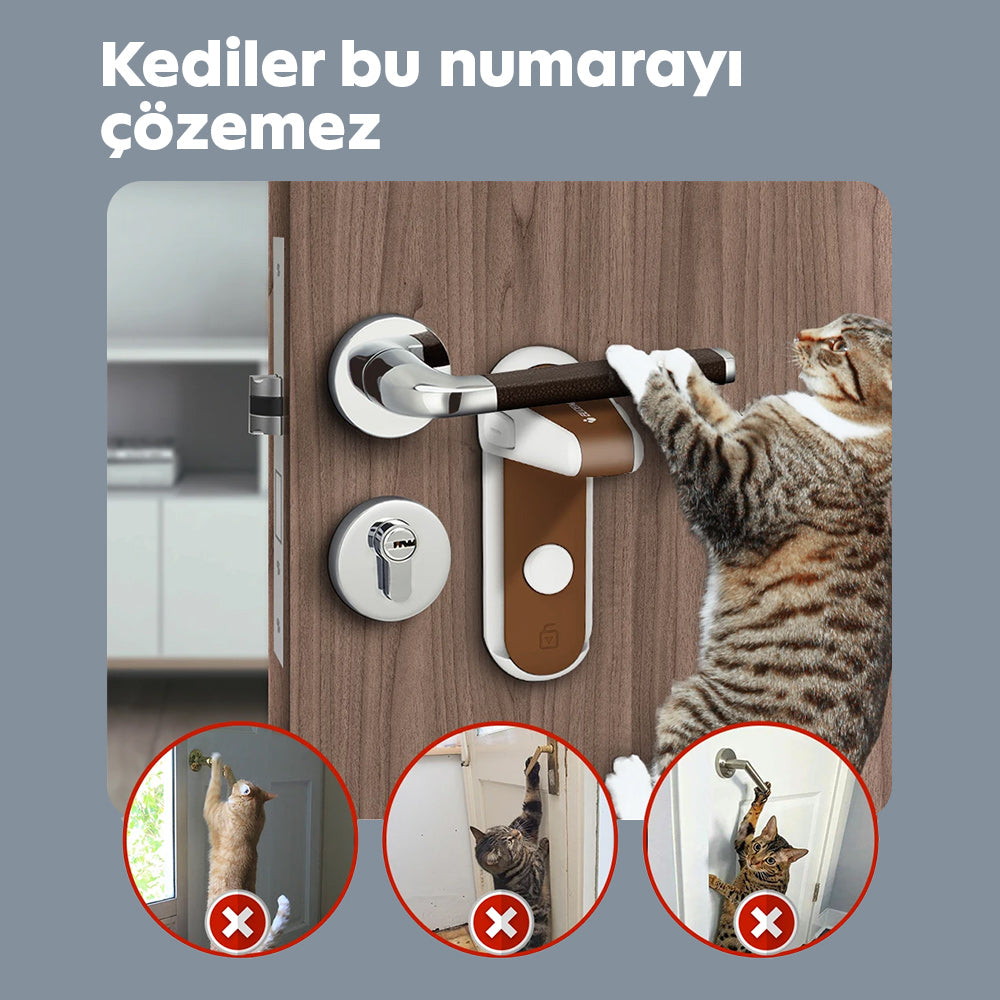 Kediler bu numarayı çözemez