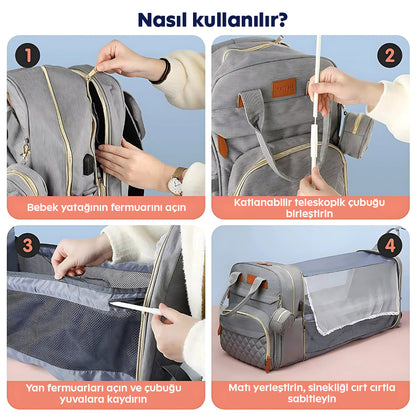 Nasıl kullanılır?

1

Bebek yatağının fermuarını açın

2

Katlanabilir teleskopik çubuğu birleştirin

3

Yan fermuarları açın ve çubuğu yuvalara kaydırın

4

Matı yerleştirin, sinekliği cırt cırtla sabitleyin