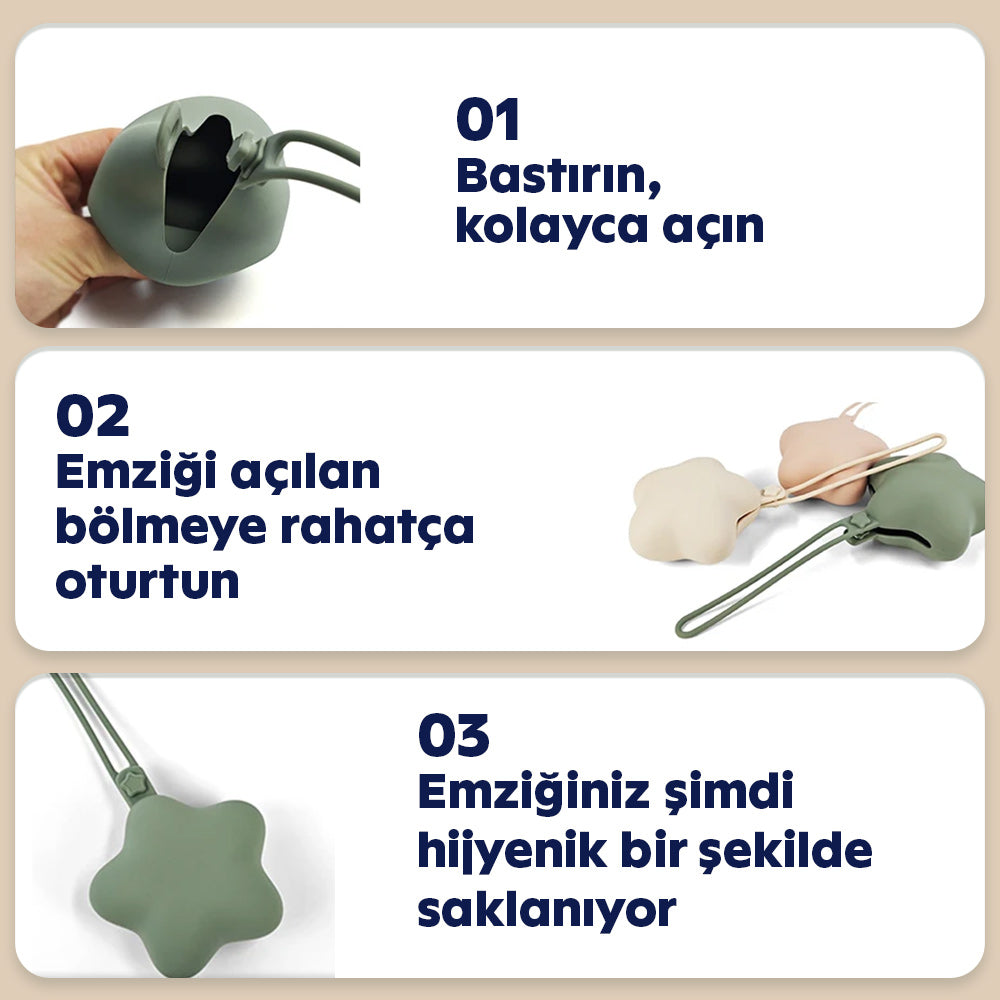 01
Bastırın, kolayca açın

02
Emziği açılan bölmeye rahatça oturtun

03
Emziğiniz şimdi hijyenik bir şekilde saklanıyor