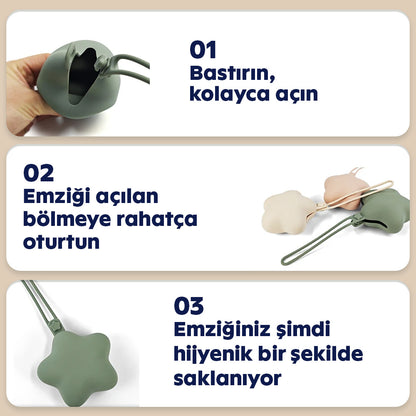 01
Bastırın, kolayca açın

02
Emziği açılan bölmeye rahatça oturtun

03
Emziğiniz şimdi hijyenik bir şekilde saklanıyor