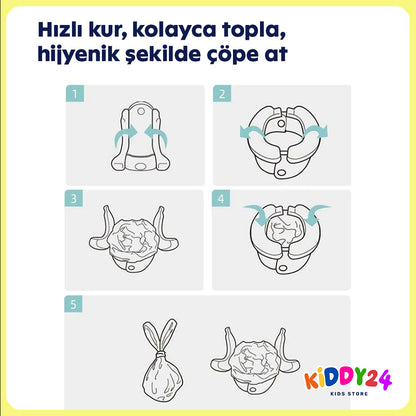 Hızlı kur, kolayca topla, hijyenik şekilde çöpe at

1

2

3

4

5

KiDDY24
KIDS STORE